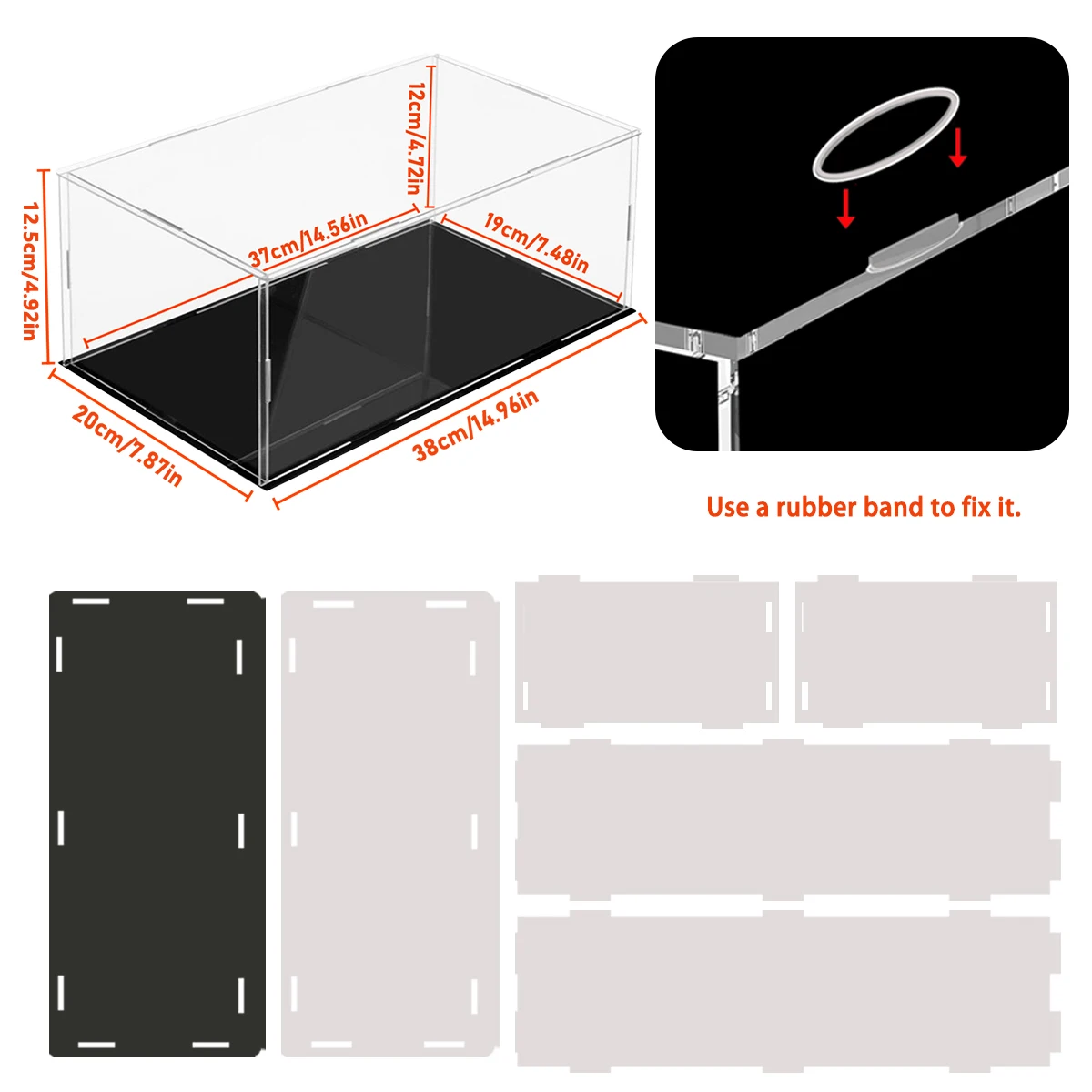 12cm/4.72in
12.5cm/4.92in
37cm/14.56in
19cm/7.48in
20cm/7.87in
38cm/14.96in

Use a rubber band to fix it.