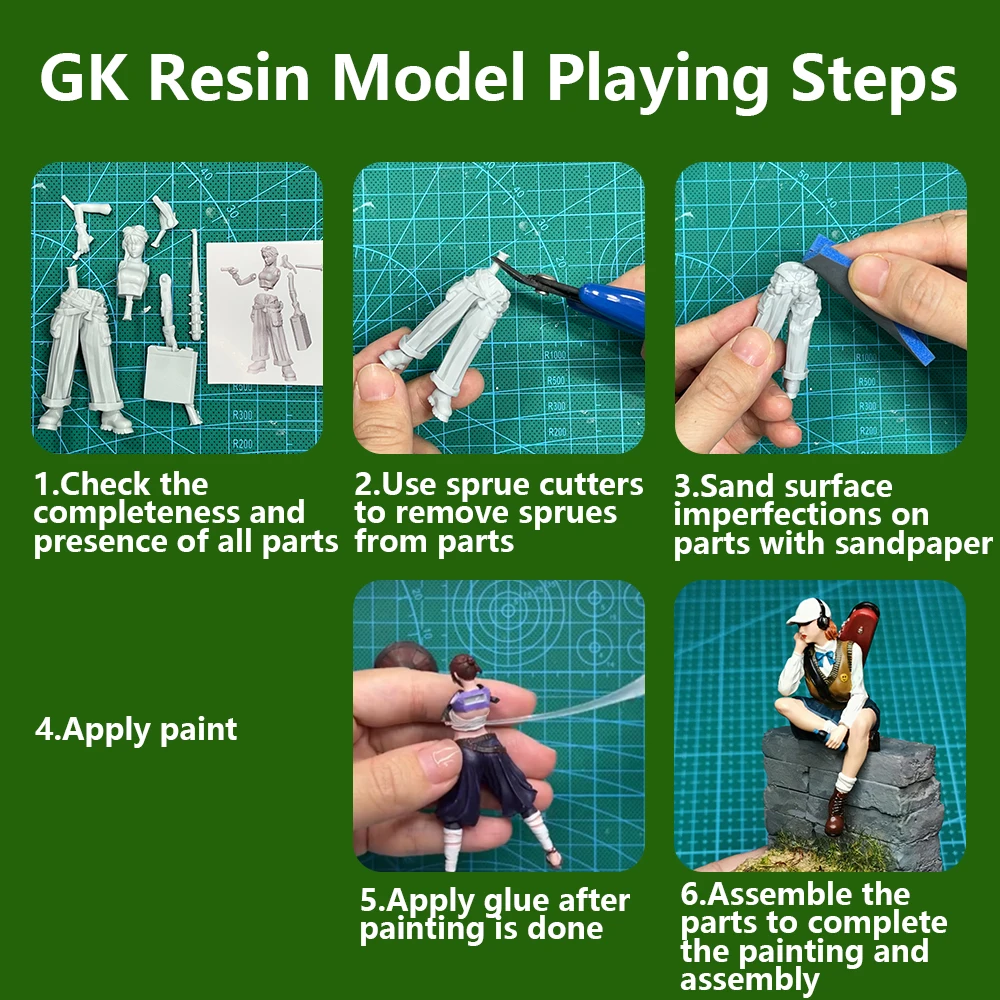 GK Resin Model Playing Steps

1.Check the completeness and presence of all parts

2.Use sprue cutters to remove sprues from parts

3.Sand surface imperfections on parts with sandpaper

4.Apply paint

5.Apply glue after painting is done

6.Assemble the parts to complete the painting and assembly