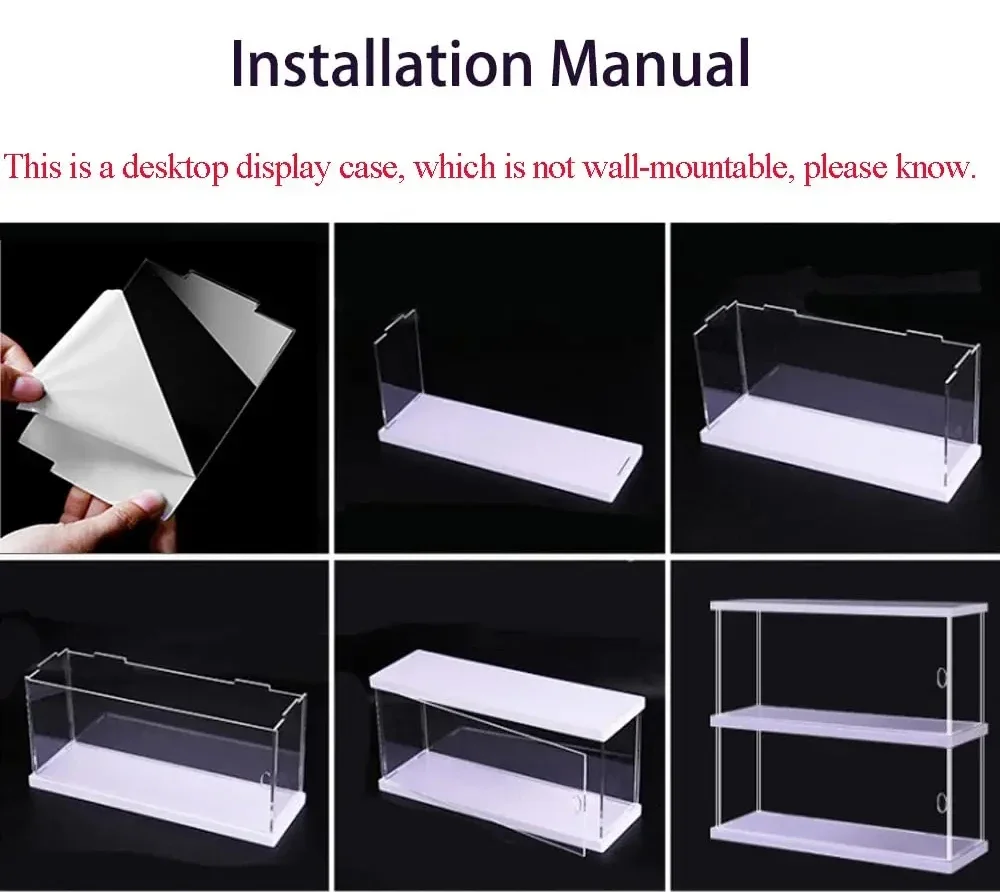 Installation Manual

This is a desktop display case, which is not wall-mountable, please know.